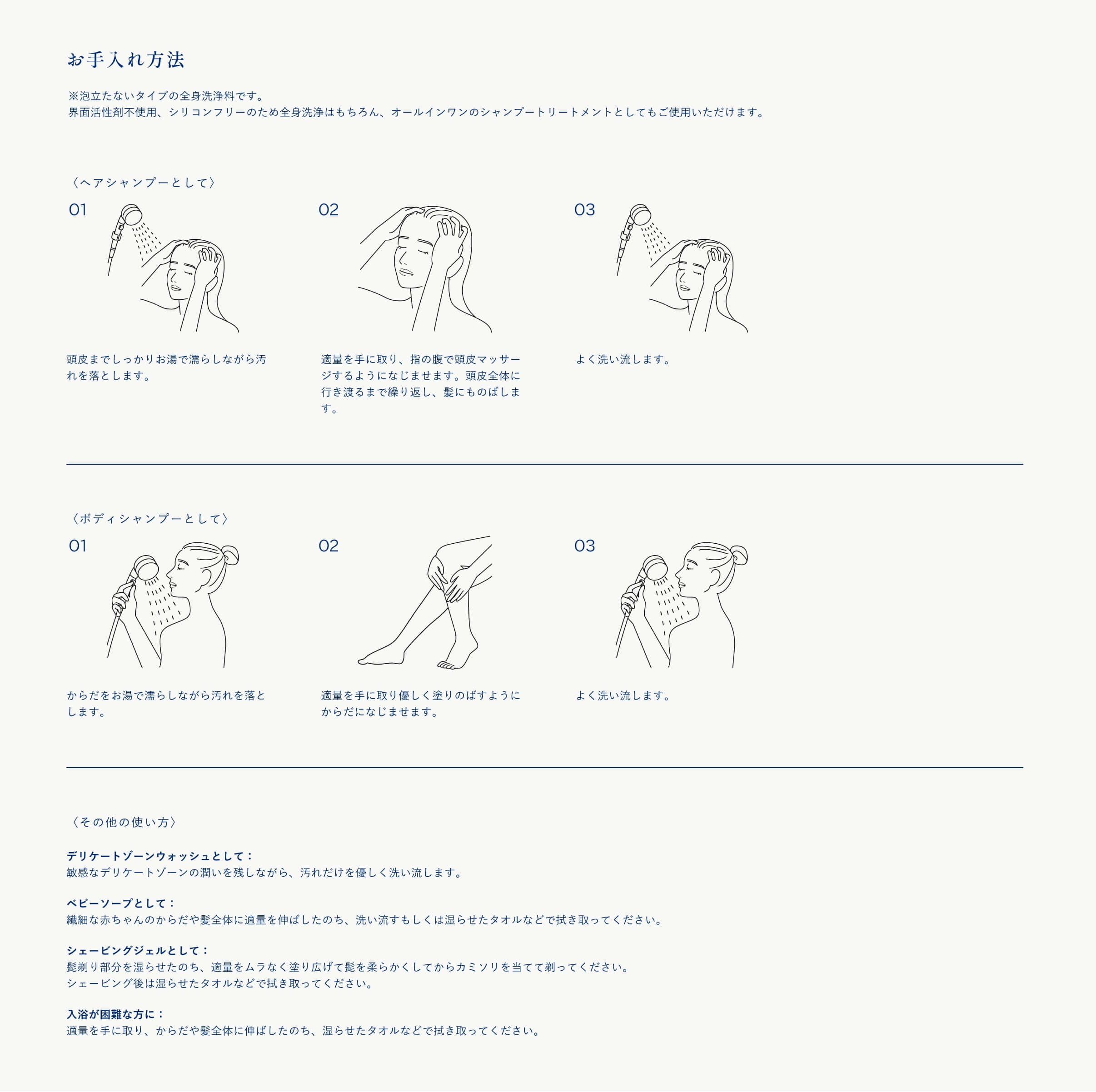 お手入れ方法

※泡立たないタイプの全身洗浄料です。
界面活性剤不使用、シリコンフリーのため全身洗浄はもちろん、オールインワンのシャンプートリートメントとしてもご使用いただけます。

〈ヘアシャンプーとして〉

01

頭皮までしっかりお湯で濡らしながら汚れを落とします。

02

適量を手に取り、指の腹で頭皮マッサージするようになじませます。頭皮全体に行き渡るまで繰り返し、髪にものばします。

03

よく洗い流します。

〈ボディシャンプーとして〉

01

からだをお湯で濡らしながら汚れを落とします。

02

適量を手に取り優しく塗りのばすようにからだになじませます。

03

よく洗い流します。

〈その他の使い方〉

デリケートゾーンウォッシュとして：
敏感なデリケートゾーンの潤いを残しながら、汚れだけを優しく洗い流します。

ベビーソープとして：
繊細な赤ちゃんのからだや髪全体に適量を伸ばしたのち、洗い流すもしくは湿らせたタオルなどで拭き取ってください。

シェービングジェルとして：
髭剃り部分を湿らせたのち、適量をムラなく塗り広げて髭を柔らかくしてからカミソリを当てて剃ってください。
シェービング後は湿らせたタオルなどで拭き取ってください。

入浴が困難な方に：
適量を手に取り、からだや髪全体に伸ばしたのち、湿らせたタオルなどで拭き取ってください。